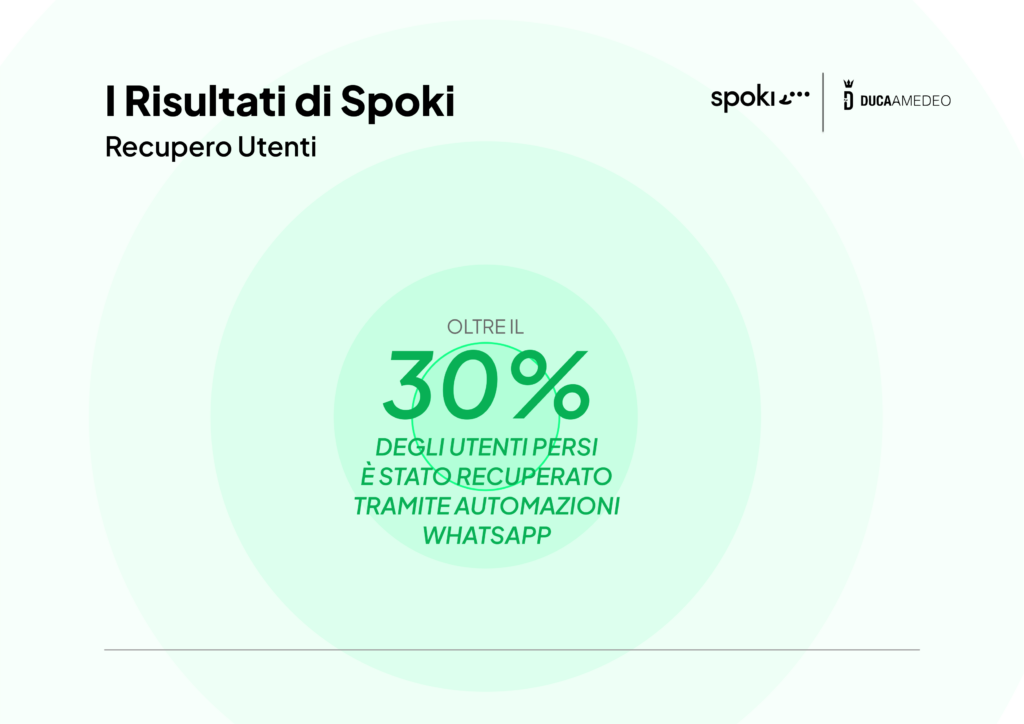 I Risultati di Spoki
Recupero Utenti

spoki

DUCAAMEDEO

OLTRE IL
30%
DEGLI UTENTI PERSI
È STATO RECUPERATO
TRAMITE AUTOMAZIONI
WHATSAPP